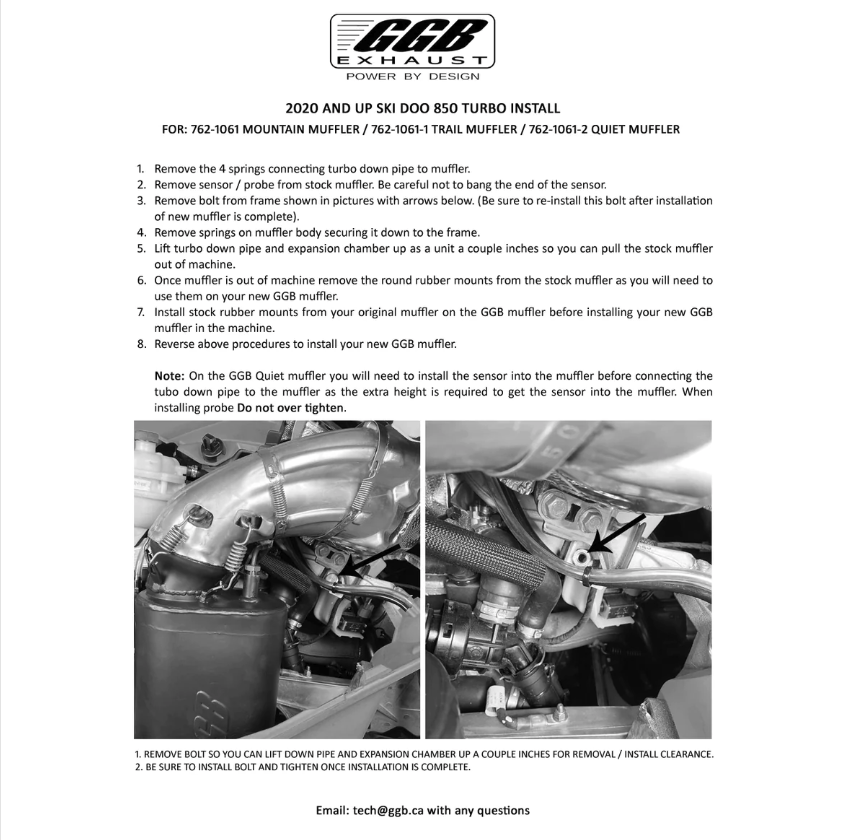 GGB
EXHAUST
POWER BY DESIGN

2020 AND UP SKI DOO 850 TURBO INSTALL
FOR: 762-1061 MOUNTAIN MUFFLER / 762-1061-1 TRAIL MUFFLER / 762-1061-2 QUIET MUFFLER

1. Remove the 4 springs connecting turbo down pipe to muffler.
2. Remove sensor / probe from stock muffler. Be careful not to bang the end of the sensor.
3. Remove bolt from frame shown in pictures with arrows below. (Be sure to re-install this bolt after installation of new muffler is complete).
4. Remove springs on muffler body securing it down to the frame.
5. Lift turbo down pipe and expansion chamber up as a unit a couple inches so you can pull the stock muffler out of machine.
6. Once muffler is out of machine remove the round rubber mounts from the stock muffler as you will need to use them on your new GGB muffler.
7. Install stock rubber mounts from your original muffler on the GGB muffler before installing your new GGB muffler in the machine.
8. Reverse above procedures to install your new GGB muffler.

Note: On the GGB Quiet muffler you will need to install the sensor into the muffler before connecting the tubo down pipe to the muffler as the extra height is required to get the sensor into the muffler. When installing probe Do not over tighten.

GGB

1. REMOVE BOLT SO YOU CAN LIFT DOWN PIPE AND EXPANSION CHAMBER UP A COUPLE INCHES FOR REMOVAL / INSTALL CLEARANCE.
2. BE SURE TO INSTALL BOLT AND TIGHTEN ONCE INSTALLATION IS COMPLETE.

Email: tech@ggb.ca with any questions