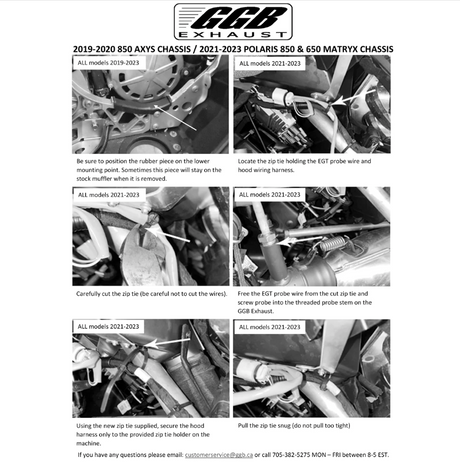 GGB
EXHAUST

2019-2020 850 AXYS CHASSIS / 2021-2023 POLARIS 850 & 650 MATRYX CHASSIS

ALL models 2019-2023

Be sure to position the rubber piece on the lower mounting point. Sometimes this piece will stay on the stock muffler when it is removed.

ALL models 2021-2023

Locate the zip tie holding the EGT probe wire and hood wiring harness.

ALL models 2021-2023

Carefully cut the zip tie (be careful not to cut the wires).

ALL models 2021-2023

Free the EGT probe wire from the cut zip tie and screw probe into the threaded probe stem on the GGB Exhaust.

ALL models 2021-2023

Using the new zip tie supplied, secure the hood harness only to the provided zip tie holder on the machine.

ALL models 2021-2023

Pull the zip tie snug (do not pull too tight)

If you have any questions please email: customerservice@ggb.ca or call 705-382-5275 MON – FRI between 8-5 EST.