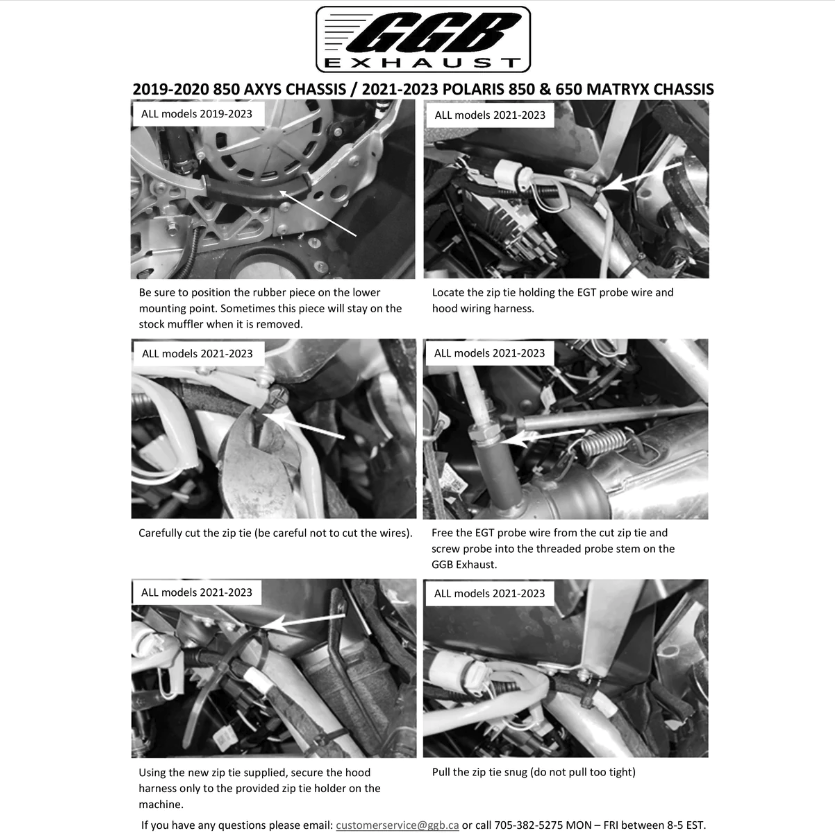 GGB
EXHAUST

2019-2020 850 AXYS CHASSIS / 2021-2023 POLARIS 850 & 650 MATRYX CHASSIS

ALL models 2019-2023

Be sure to position the rubber piece on the lower mounting point. Sometimes this piece will stay on the stock muffler when it is removed.

ALL models 2021-2023

Locate the zip tie holding the EGT probe wire and hood wiring harness.

ALL models 2021-2023

Carefully cut the zip tie (be careful not to cut the wires).

ALL models 2021-2023

Free the EGT probe wire from the cut zip tie and screw probe into the threaded probe stem on the GGB Exhaust.

ALL models 2021-2023

Using the new zip tie supplied, secure the hood harness only to the provided zip tie holder on the machine.

ALL models 2021-2023

Pull the zip tie snug (do not pull too tight)

If you have any questions please email: customerservice@ggb.ca or call 705-382-5275 MON – FRI between 8-5 EST.