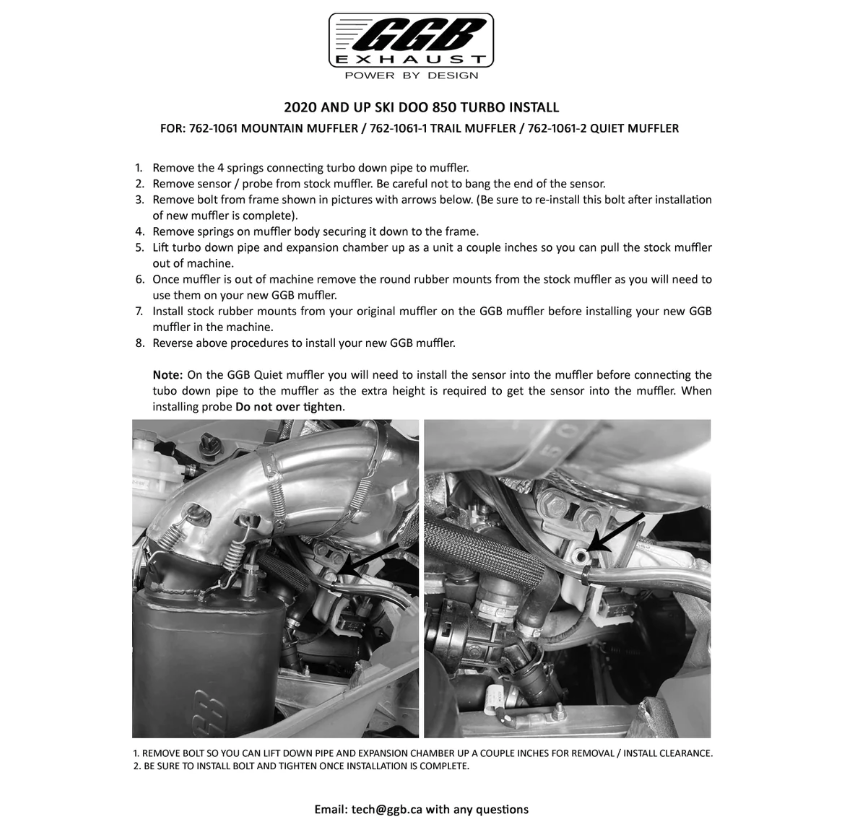 GGB
EXHAUST
POWER BY DESIGN

2020 AND UP SKI DOO 850 TURBO INSTALL
FOR: 762-1061 MOUNTAIN MUFFLER / 762-1061-1 TRAIL MUFFLER / 762-1061-2 QUIET MUFFLER

1. Remove the 4 springs connecting turbo down pipe to muffler.
2. Remove sensor / probe from stock muffler. Be careful not to bang the end of the sensor.
3. Remove bolt from frame shown in pictures with arrows below. (Be sure to re-install this bolt after installation of new muffler is complete).
4. Remove springs on muffler body securing it down to the frame.
5. Lift turbo down pipe and expansion chamber up as a unit a couple inches so you can pull the stock muffler out of machine.
6. Once muffler is out of machine remove the round rubber mounts from the stock muffler as you will need to use them on your new GGB muffler.
7. Install stock rubber mounts from your original muffler on the GGB muffler before installing your new GGB muffler in the machine.
8. Reverse above procedures to install your new GGB muffler.

Note: On the GGB Quiet muffler you will need to install the sensor into the muffler before connecting the tubo down pipe to the muffler as the extra height is required to get the sensor into the muffler. When installing probe Do not over tighten.

GGB

1. REMOVE BOLT SO YOU CAN LIFT DOWN PIPE AND EXPANSION CHAMBER UP A COUPLE INCHES FOR REMOVAL / INSTALL CLEARANCE.
2. BE SURE TO INSTALL BOLT AND TIGHTEN ONCE INSTALLATION IS COMPLETE.

Email: tech@ggb.ca with any questions